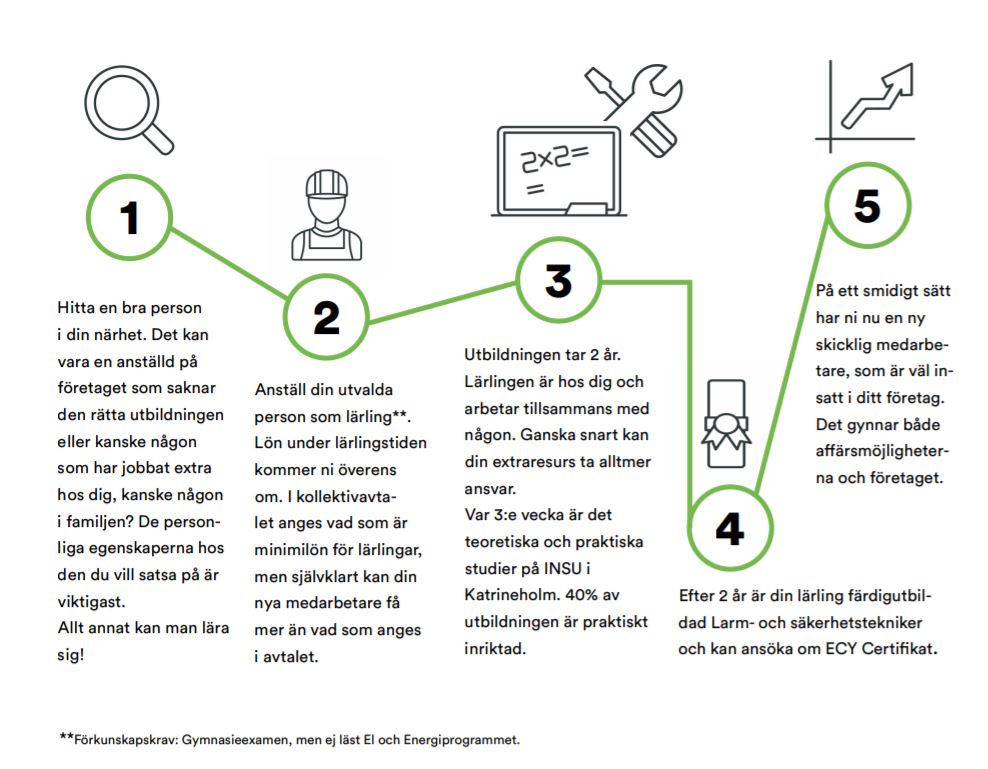 2x2=
=

1

Hitta en bra person i din närhet. Det kan vara en anställd på företaget som saknar den rätta utbildningen eller kanske någon som har jobbat extra hos dig, kanske någon i familjen? De personliga egenskaperna hos den du vill satsa på är viktigast.
Allt annat kan man lära sig!

2

Anställ din utvalda person som lärling**. Lön under lärlingstiden kommer ni överens om. I kollektivavtalet anges vad som är minimilön för lärlingar, men självklart kan din nya medarbetare få mer än vad som anges i avtalet.

3

Utbildningen tar 2 år. Lärlingen är hos dig och arbetar tillsammans med någon. Ganska snart kan din extraresurs ta alltmer ansvar.
Var 3:e vecka är det teoretiska och praktiska studier på INSU i Katrineholm. 40% av utbildningen är praktiskt inriktad.

4

Efter 2 år är din lärling färdigutbildad Larm- och säkerhetstekniker och kan ansöka om ECY Certifikat.

5

På ett smidigt sätt har ni nu en ny skicklig medarbetare, som är väl insatt i ditt företag. Det gynnar både affärsmöjligheterna och företaget.

**Förkunskapskrav: Gymnasieexamen, men ej läst El och Energiprogrammet.